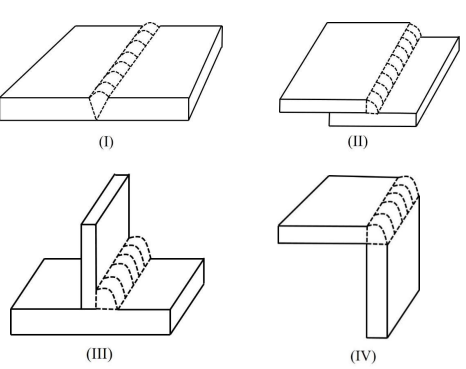 (I)

(II)

(III)

(IV)